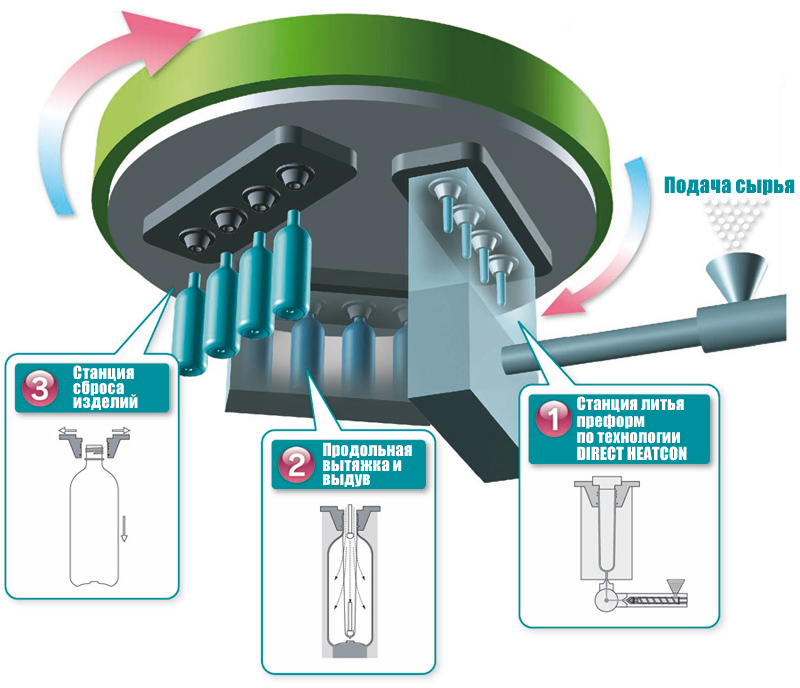 Подача сырья

3 Станция сброса изделий

2 Продольная вытяжка и выдув

1 Станция литья преформ по технологии DIRECT HEATCON